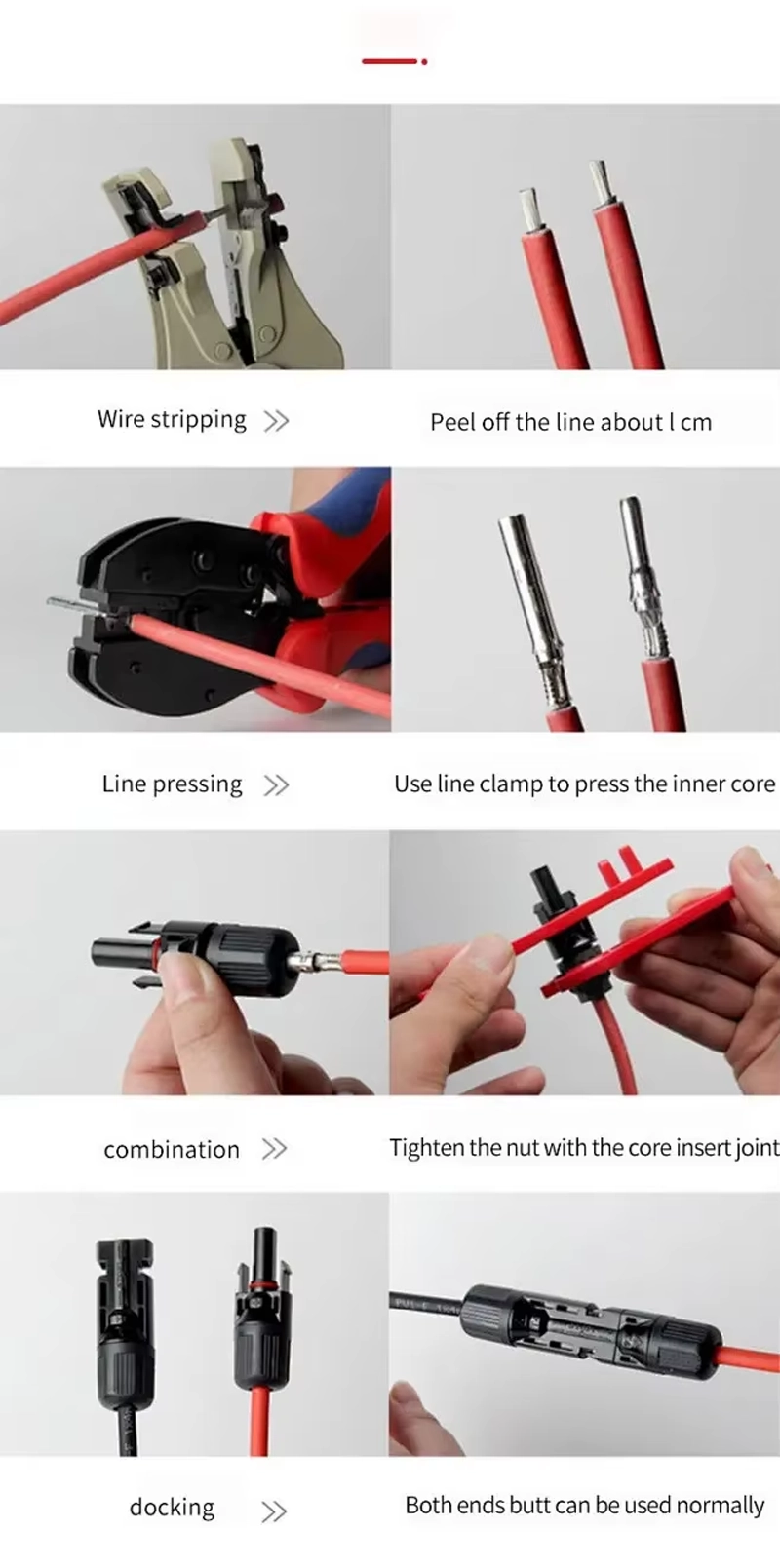 Wire stripping >>

Peel off the line about l cm

Line pressing >>

Use line clamp to press the inner core

combination >>

Tighten the nut with the core insert joint

docking >>

Both ends butt can be used normally