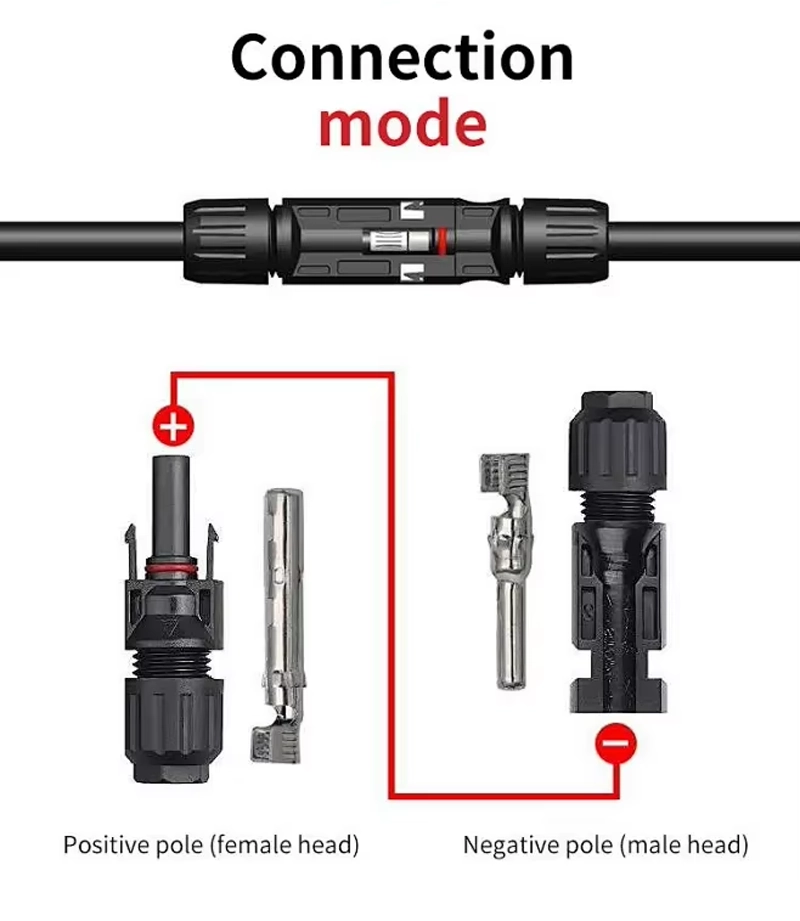 Connection
mode

+

−

Positive pole (female head)

Negative pole (male head)