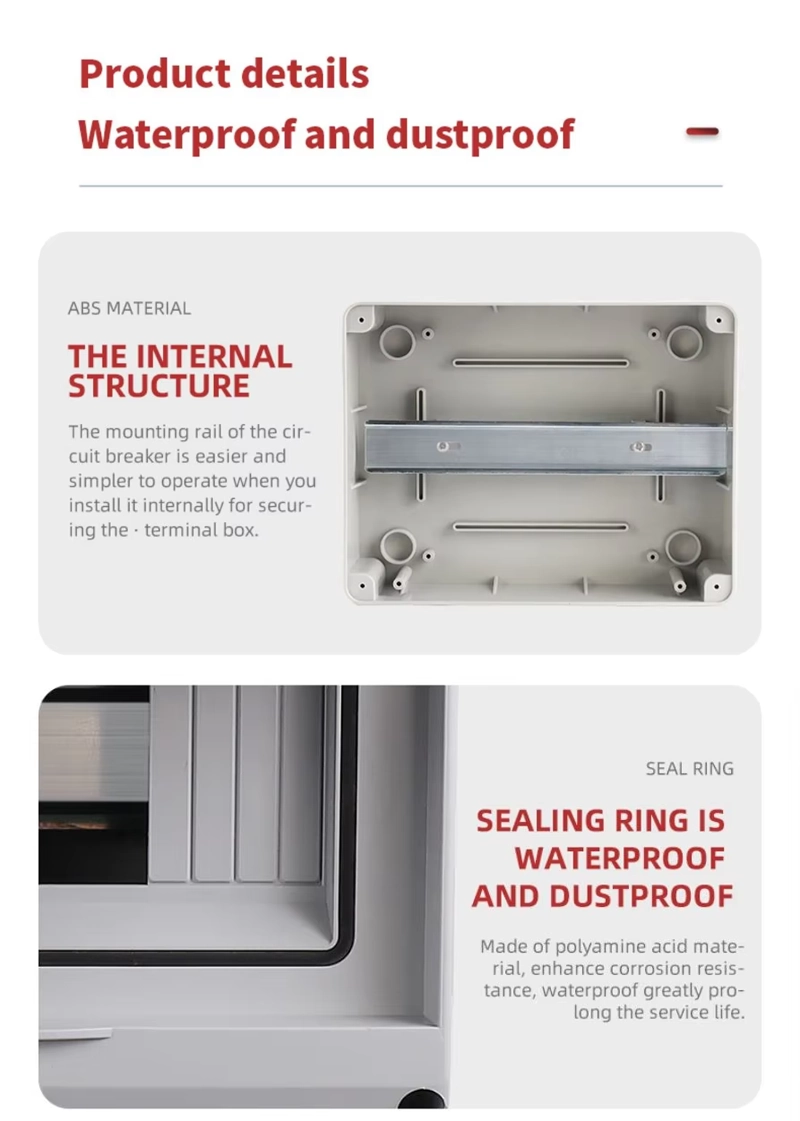 Product details
Waterproof and dustproof

ABS MATERIAL

THE INTERNAL STRUCTURE

The mounting rail of the circuit breaker is easier and simpler to operate when you install it internally for securing the · terminal box.

SEAL RING

SEALING RING IS WATERPROOF AND DUSTPROOF

Made of polyamine acid material, enhance corrosion resistance, waterproof greatly prolong the service life.